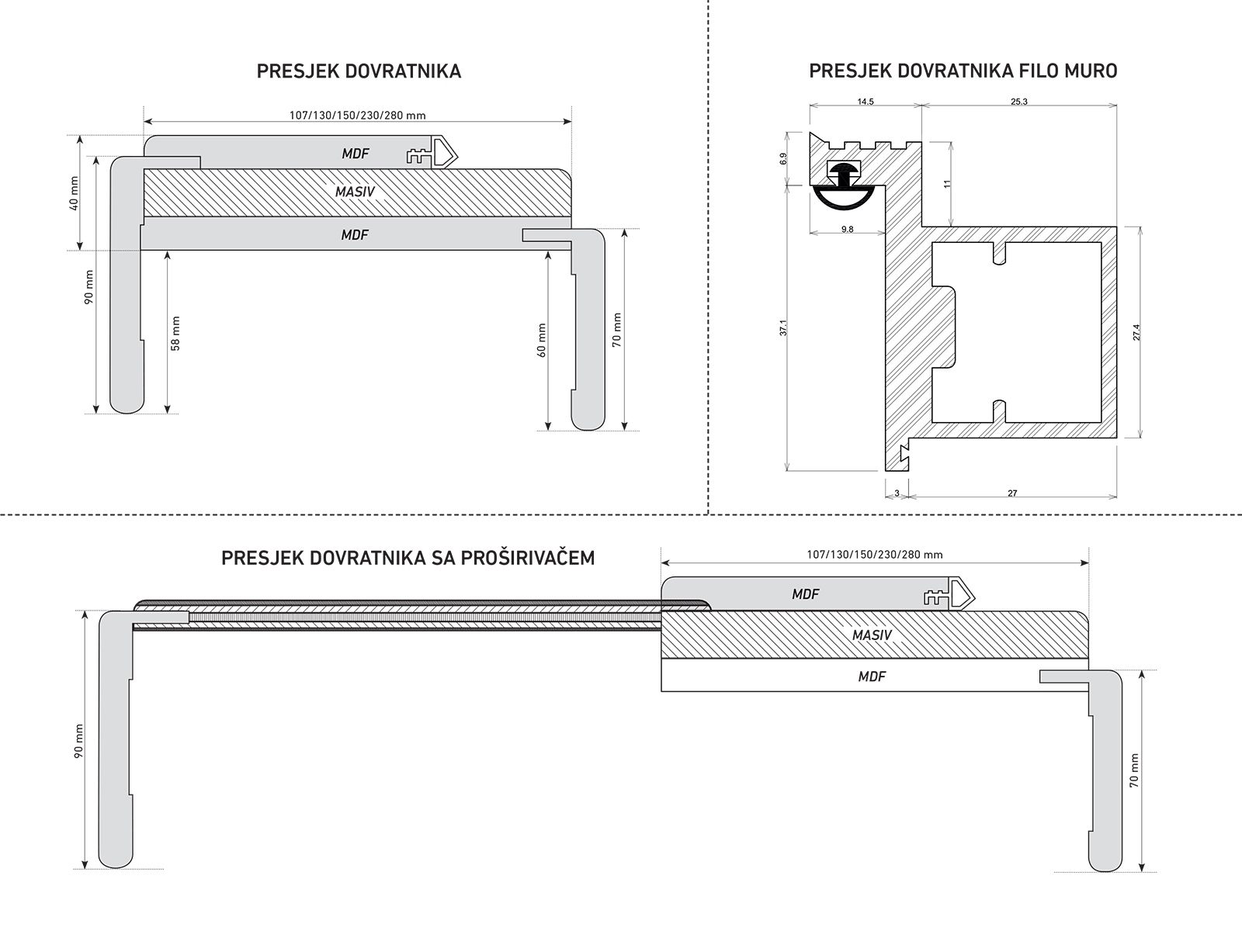 PRESJEK DOVRATNIKA

107/130/150/230/280 mm

MDF

MASIV

MDF

40 mm

90 mm

58 mm

60 mm

70 mm

PRESJEK DOVRATNIKA FILO MURO

14.5

25.3

6.9

11

9.8

37.1

27.4

3

27

PRESJEK DOVRATNIKA SA PROŠIRIVAČEM

107/130/150/230/280 mm

MDF

MASIV

MDF

90 mm

70 mm